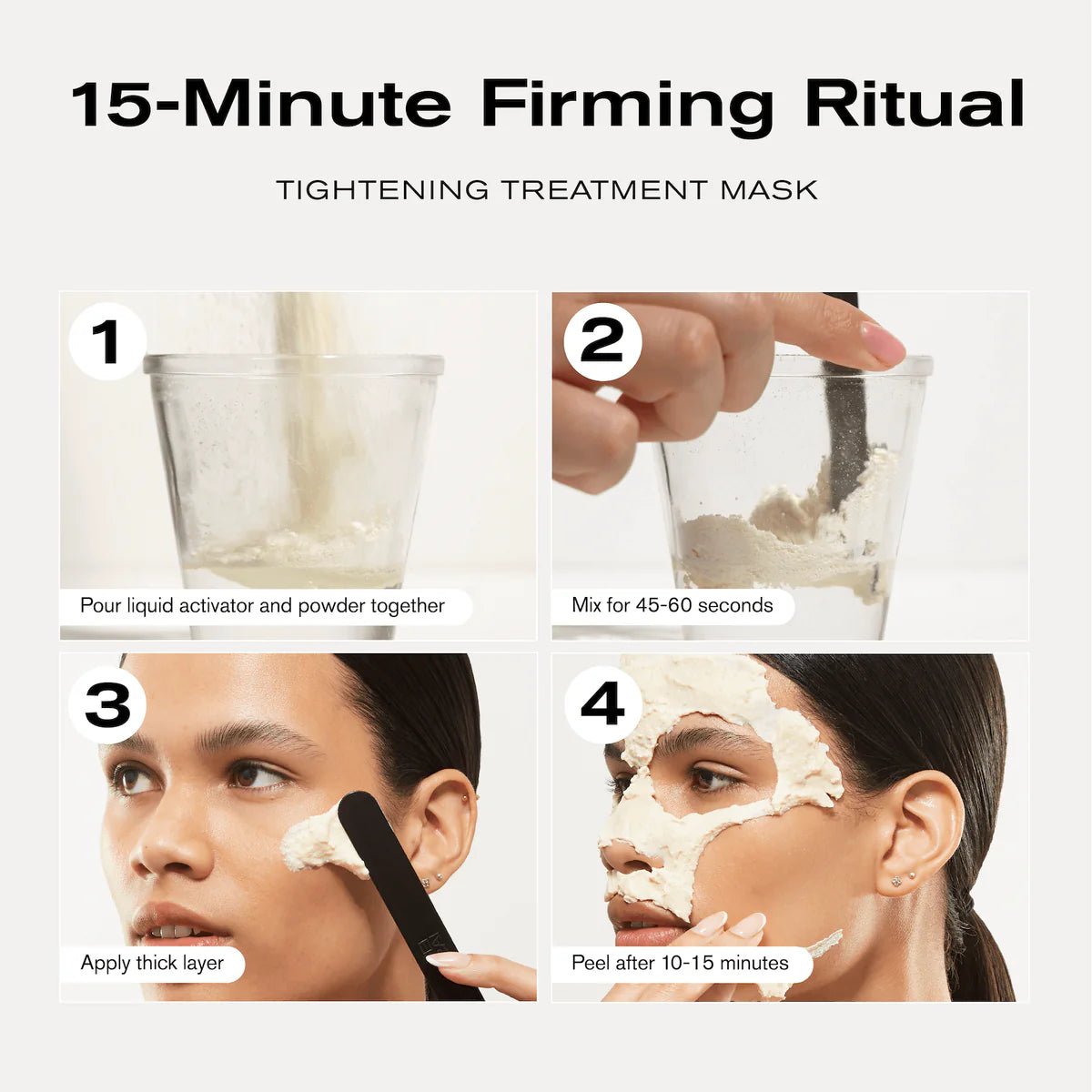 15-Minute Firming Ritual

TIGHTENING TREATMENT MASK

1

Pour liquid activator and powder together

2

Mix for 45-60 seconds

3

Apply thick layer

4

Peel after 10-15 minutes